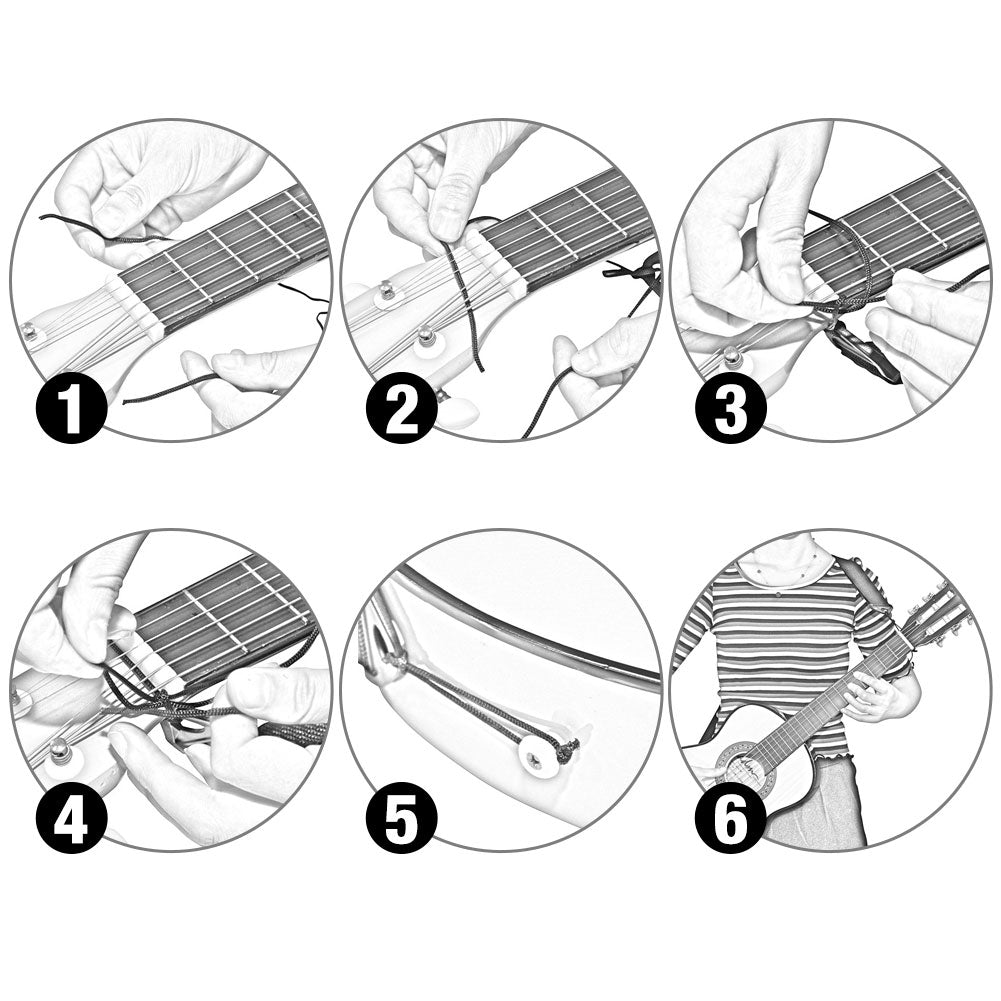 1
2
3
4
5
6